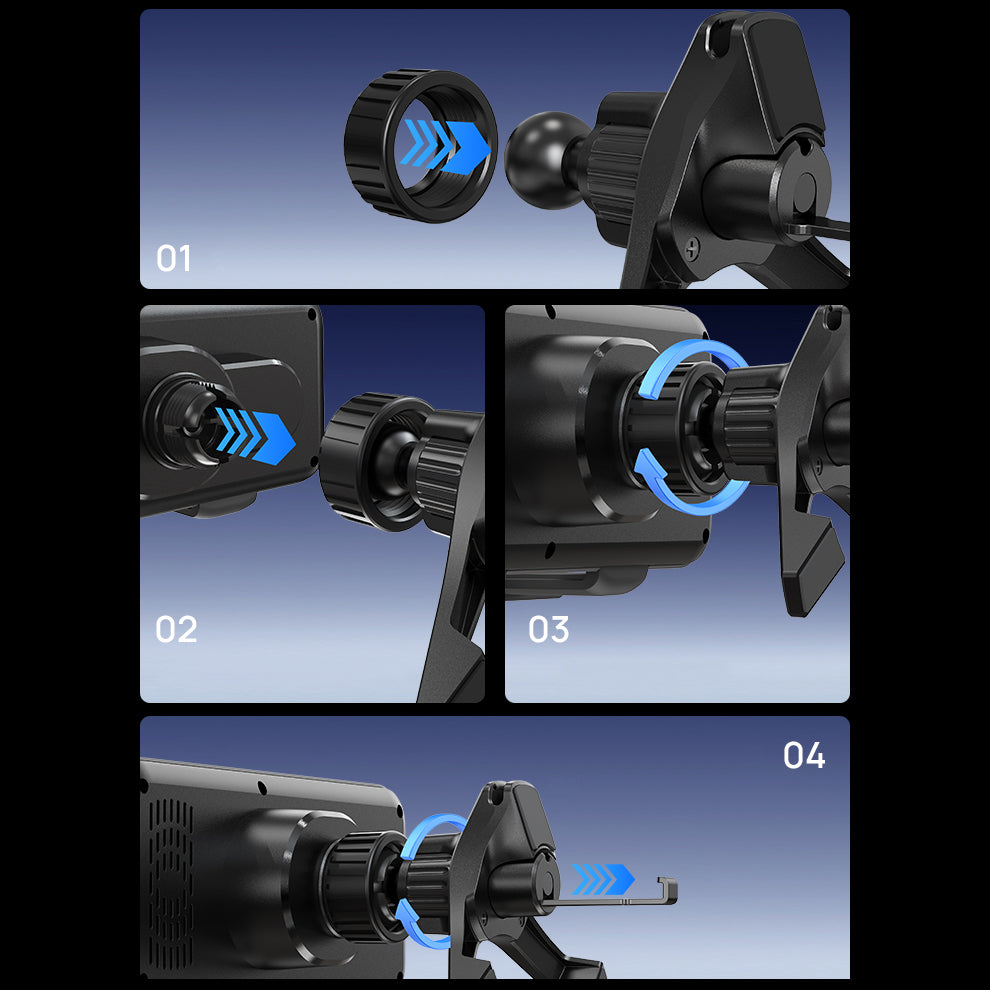 01

02

03

04